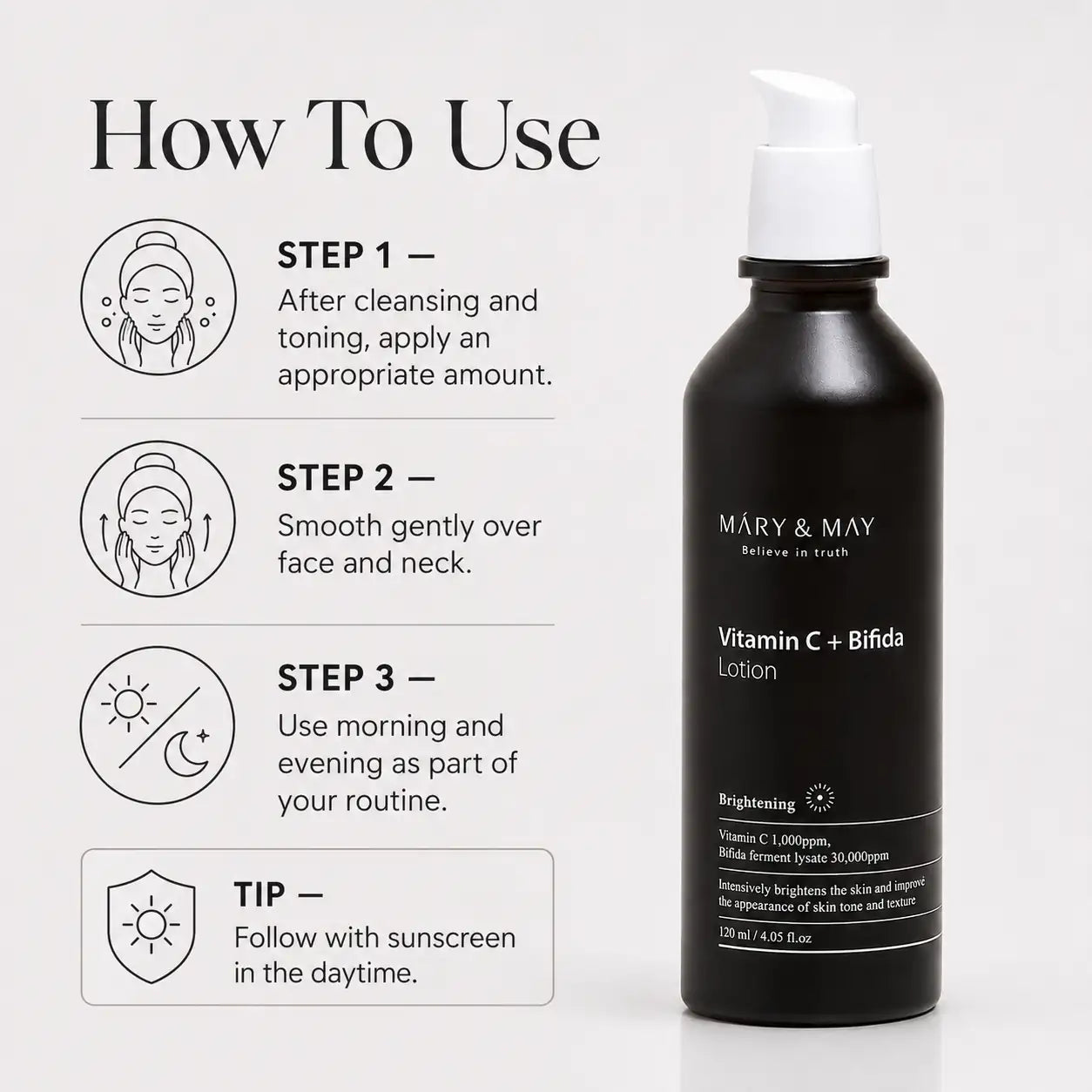 How To Use

STEP 1 —
After cleansing and toning, apply an appropriate amount.

STEP 2 —
Smooth gently over face and neck.

STEP 3 —
Use morning and evening as part of your routine.

TIP —
Follow with sunscreen in the daytime.

MÁRY & MAY
Believe in truth

Vitamin C + Bifida
Lotion

Brightening

Vitamin C 1,000ppm,
Bifida ferment lysate 30,000ppm

Intensively brightens the skin and improve the appearance of skin tone and texture

120 ml / 4.05 fl.oz