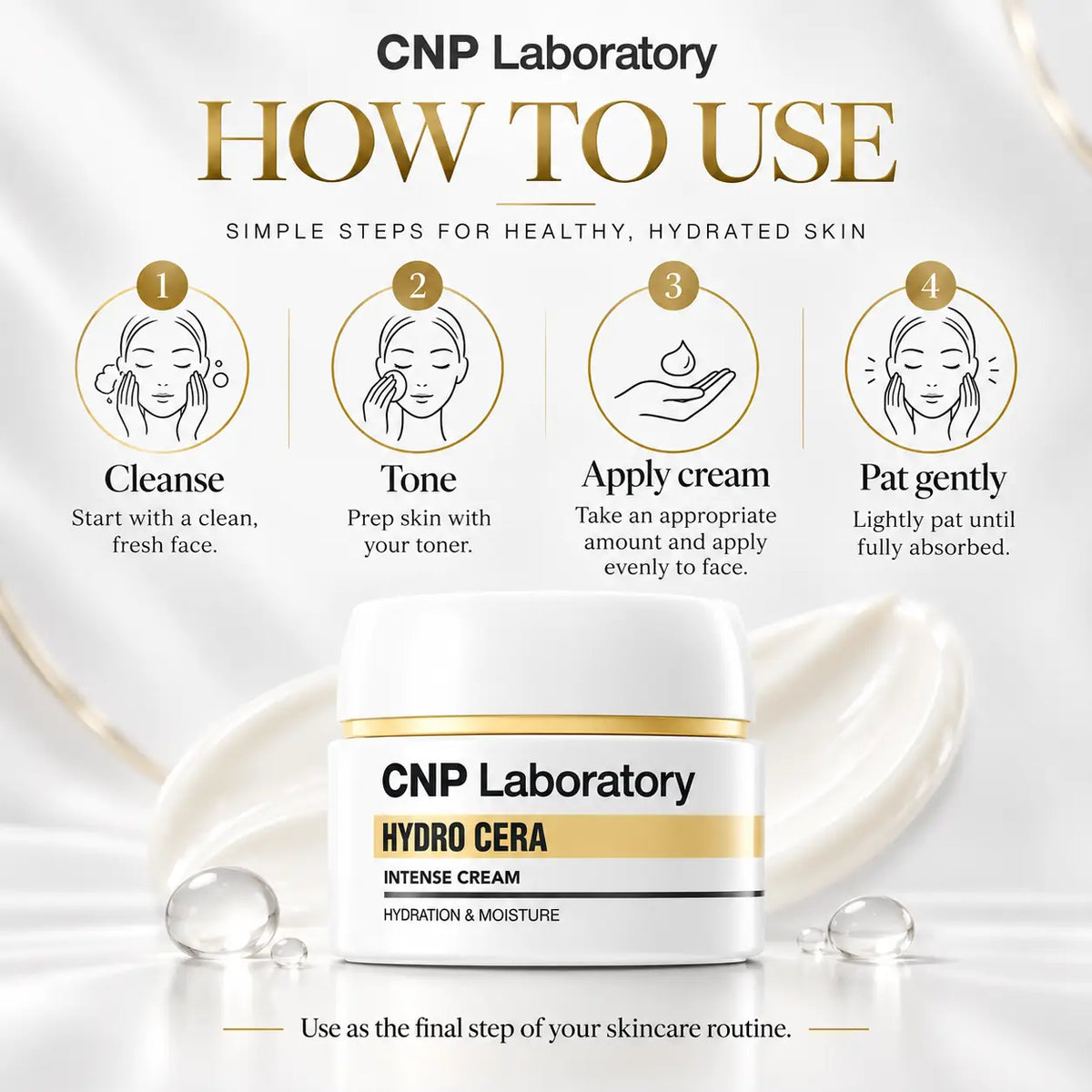 CNP Laboratory

HOW TO USE

SIMPLE STEPS FOR HEALTHY, HYDRATED SKIN

1

Cleanse

Start with a clean, fresh face.

2

Tone

Prep skin with your toner.

3

Apply cream

Take an appropriate amount and apply evenly to face.

4

Pat gently

Lightly pat until fully absorbed.

CNP Laboratory

HYDRO CERA

INTENSE CREAM

HYDRATION & MOISTURE

Use as the final step of your skincare routine.