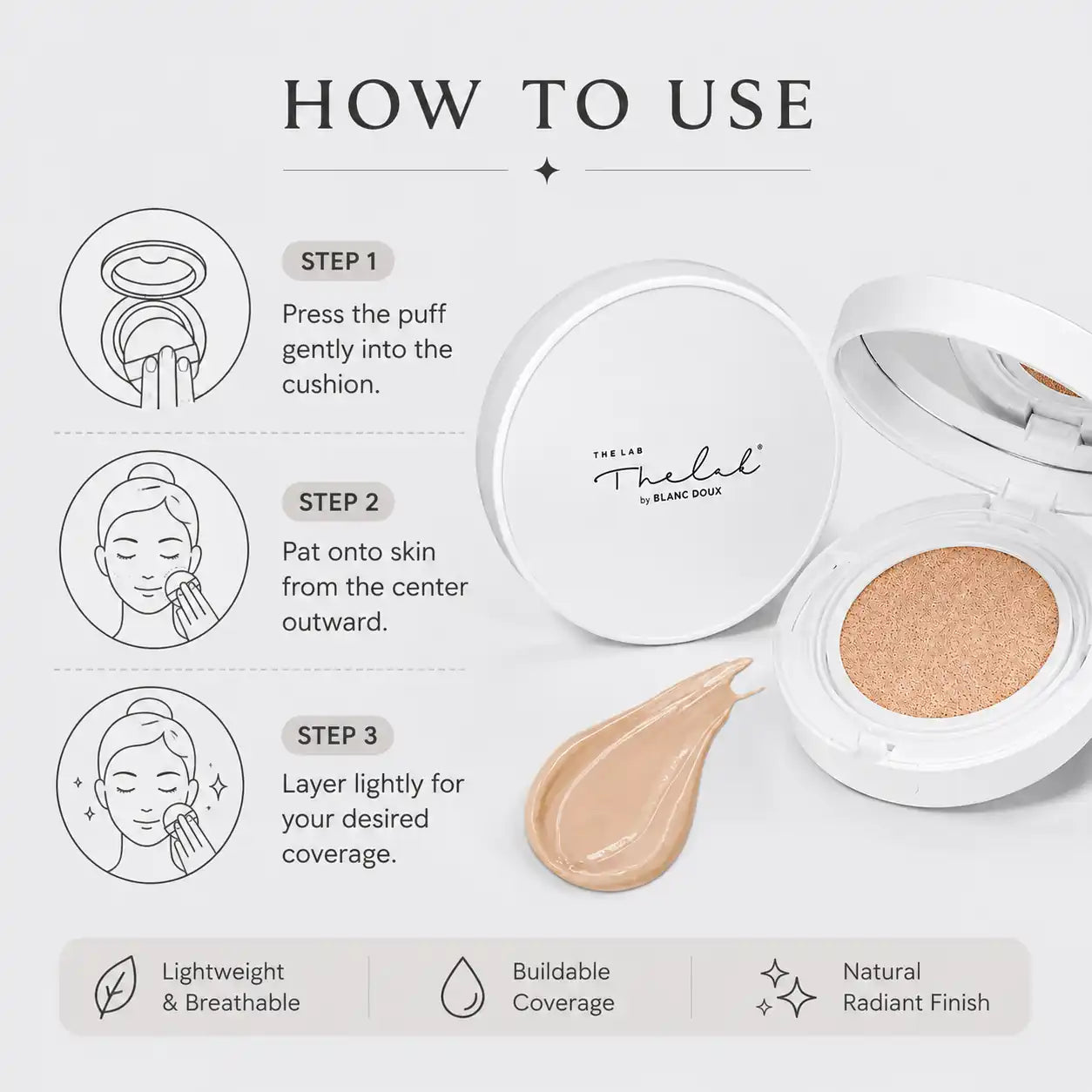 HOW TO USE

STEP 1

Press the puff gently into the cushion.

STEP 2

Pat onto skin from the center outward.

STEP 3

Layer lightly for your desired coverage.

THE LAB
Thelab®
by BLANC DOUX

Lightweight & Breathable

Buildable Coverage

Natural Radiant Finish