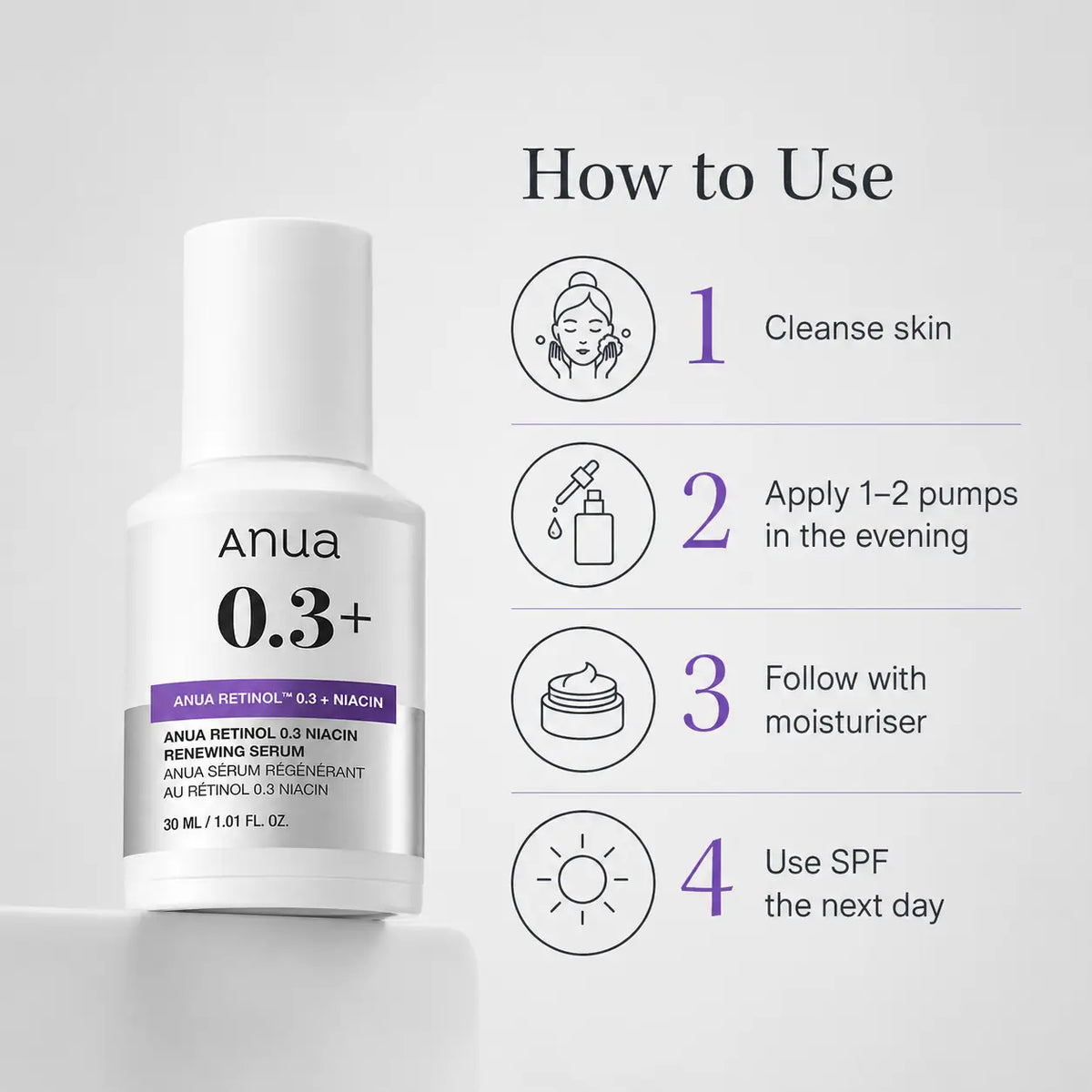 Anua
0.3+
ANUA RETINOL™ 0.3 + NIACIN
ANUA RETINOL 0.3 NIACIN RENEWING SERUM
ANUA SÉRUM RÉGÉNÉRANT AU RÉTINOL 0.3 NIACIN
30 ML / 1.01 FL. OZ.

How to Use

1 Cleanse skin

2 Apply 1–2 pumps in the evening

3 Follow with moisturiser

4 Use SPF the next day