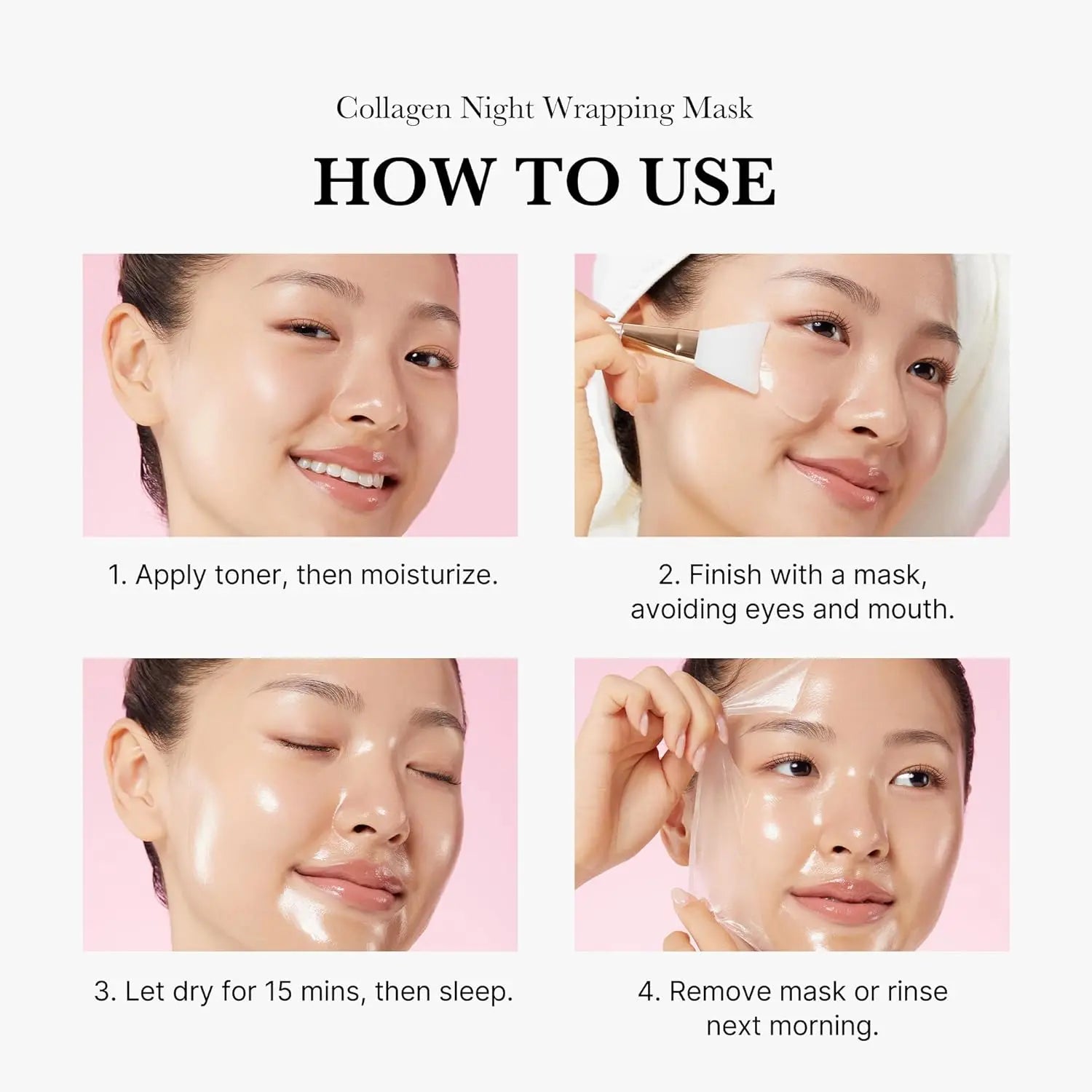 Collagen Night Wrapping Mask

HOW TO USE

1. Apply toner, then moisturize.

2. Finish with a mask, avoiding eyes and mouth.

3. Let dry for 15 mins, then sleep.

4. Remove mask or rinse next morning.