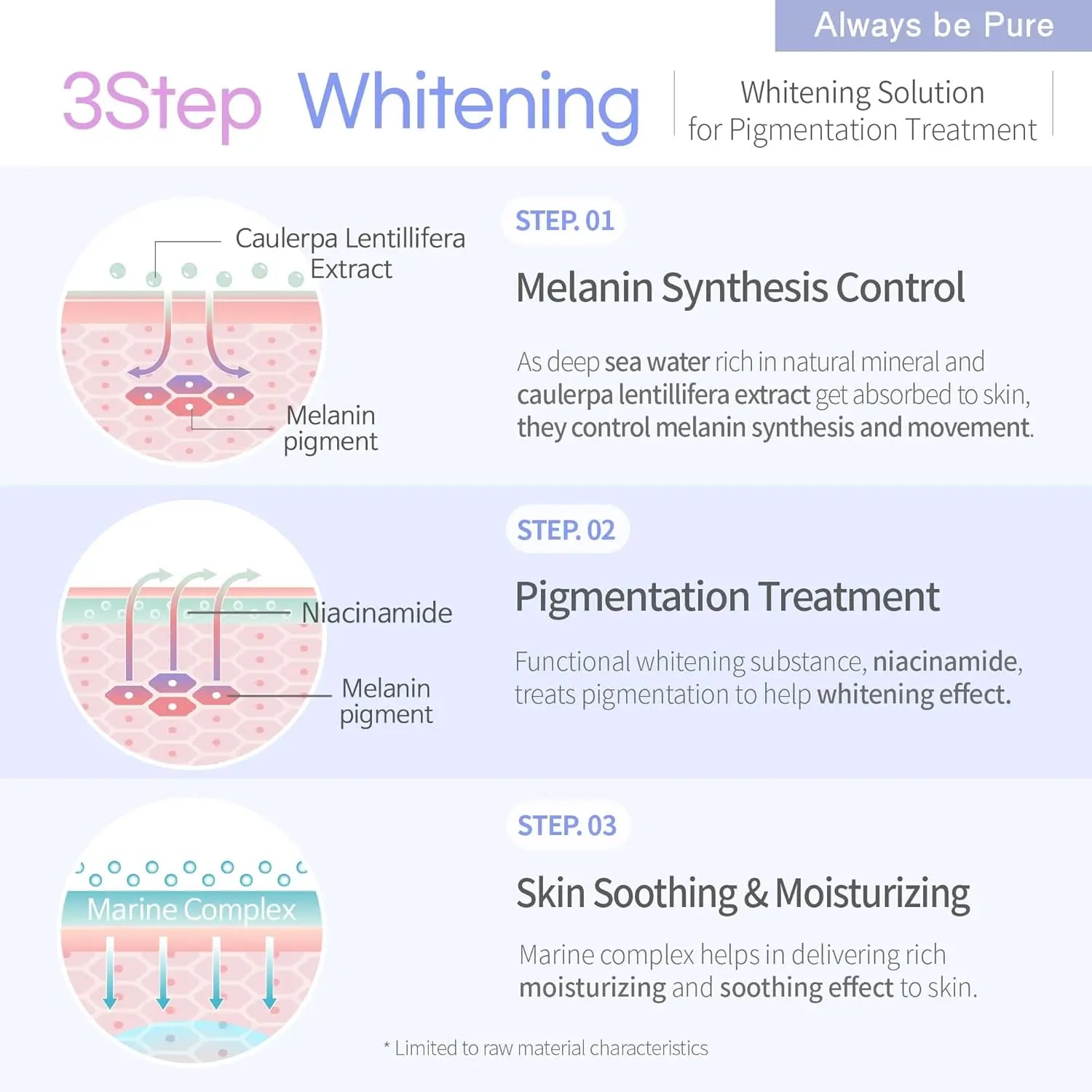 Always be Pure

3Step Whitening

Whitening Solution
for Pigmentation Treatment

Caulerpa Lentillifera Extract

Melanin pigment

STEP. 01

Melanin Synthesis Control

As deep sea water rich in natural mineral and caulerpa lentillifera extract get absorbed to skin, they control melanin synthesis and movement.

Niacinamide

Melanin pigment

STEP. 02

Pigmentation Treatment

Functional whitening substance, niacinamide, treats pigmentation to help whitening effect.

Marine Complex

STEP. 03

Skin Soothing & Moisturizing

Marine complex helps in delivering rich moisturizing and soothing effect to skin.

* Limited to raw material characteristics